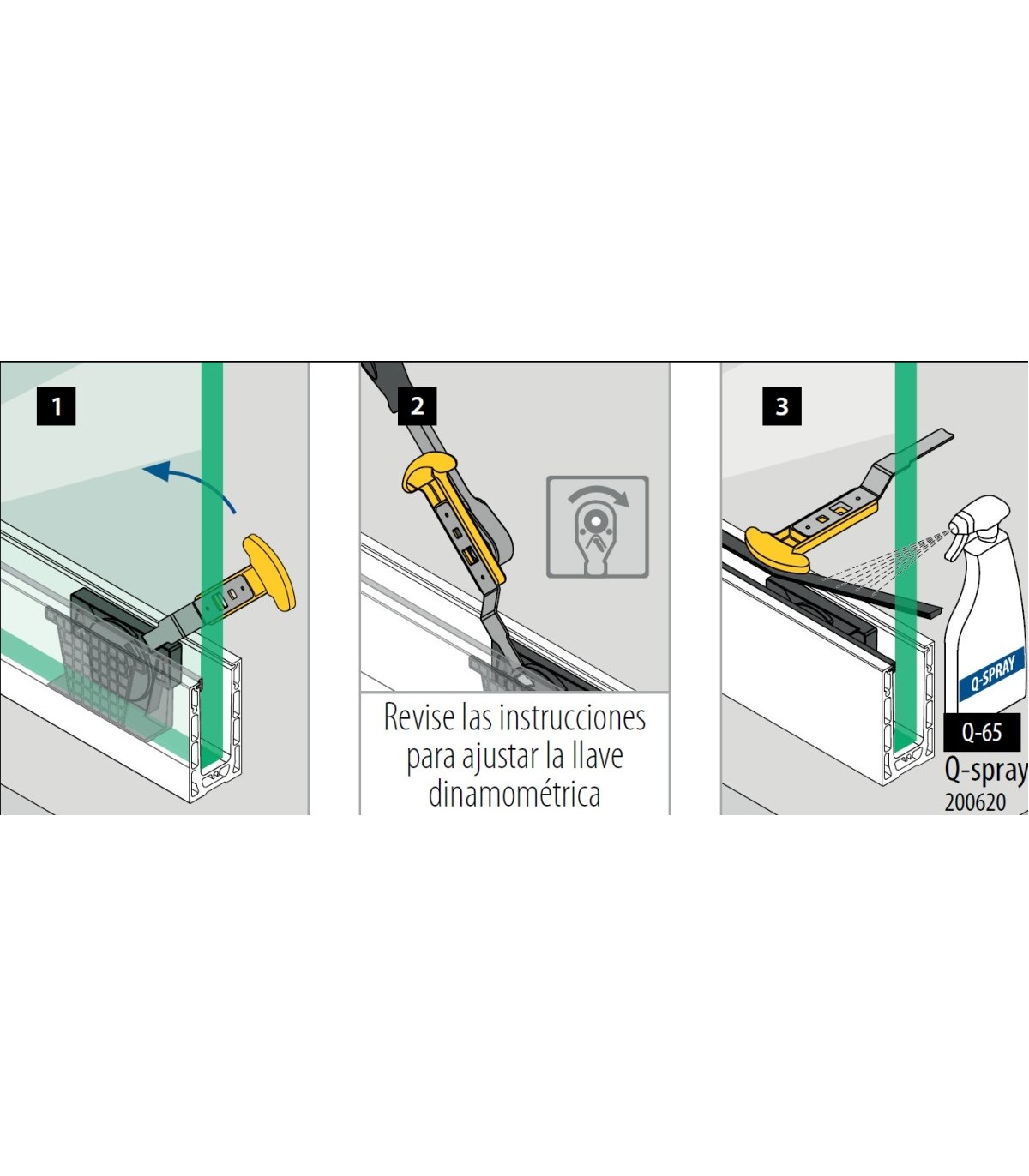 1

2

Revise las instrucciones para ajustar la llave dinamométrica

3

Q-SPRAY

Q-65

Q-spray
200620